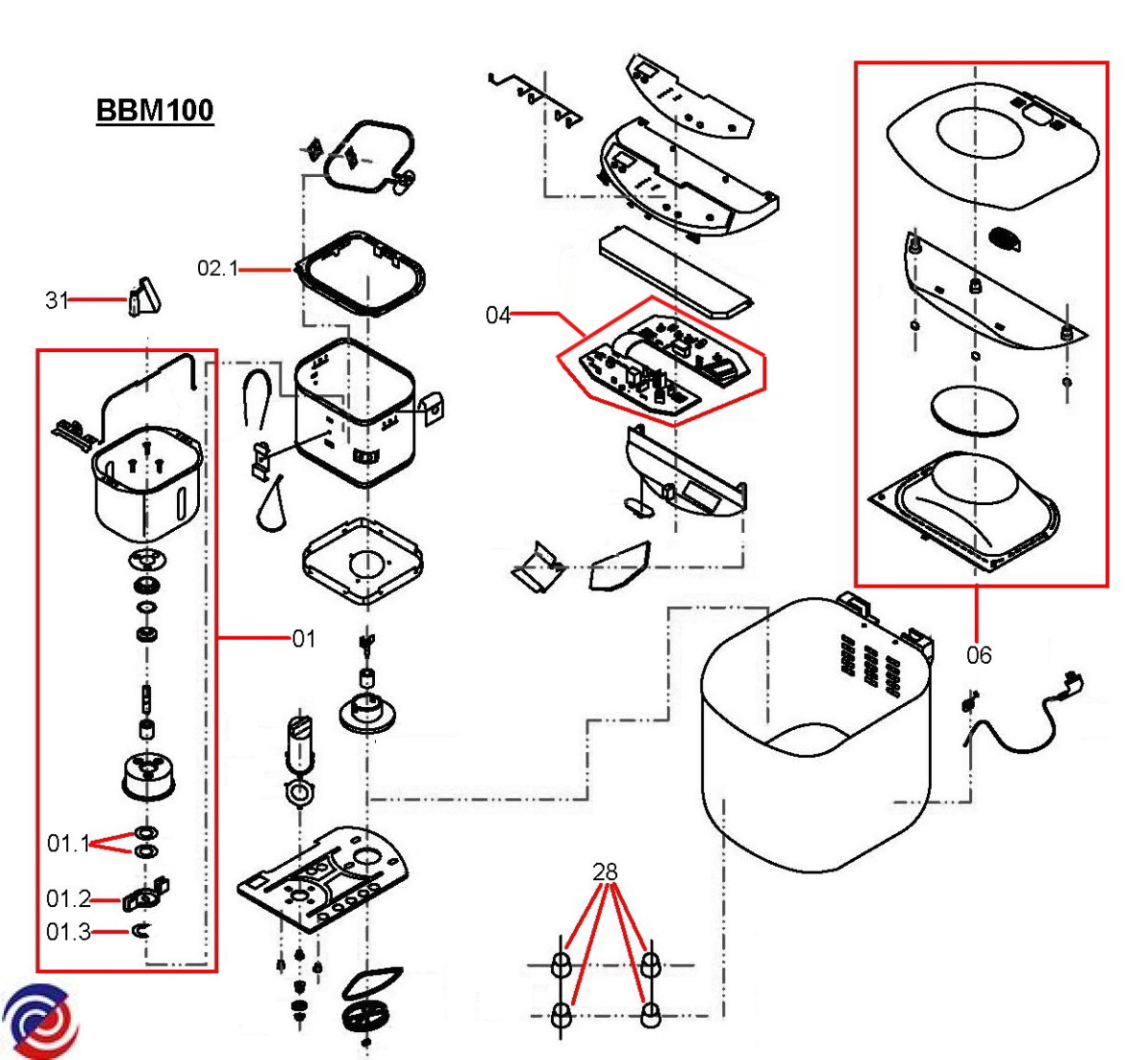 BBM100

02.1

31

04

01

06

01.1

01.2

01.3

28